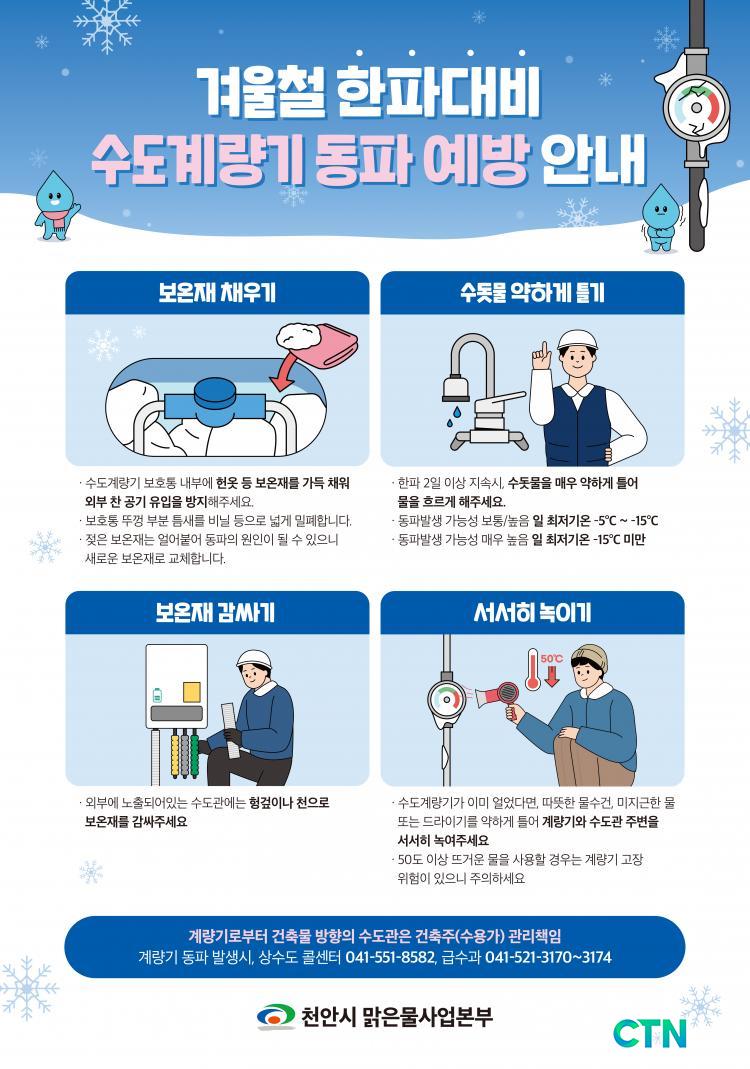 겨울철 한파대비
수도계량기 동파 예방 안내

보온재 채우기

· 수도계량기 보호통 내부에 헌옷 등 보온재를 가득 채워 외부 찬 공기 유입을 방지해주세요.
· 보호통 뚜껑 부분 틈새를 비닐 등으로 넓게 밀폐합니다.
· 젖은 보온재는 얼어붙어 동파의 원인이 될 수 있으니 새로운 보온재로 교체합니다.

수돗물 약하게 틀기

· 한파 2일 이상 지속시, 수돗물을 매우 약하게 틀어 물을 흐르게 해주세요.
· 동파발생 가능성 보통/높음 일 최저기온 -5°C ~ -15°C
· 동파발생 가능성 매우 높음 일 최저기온 -15°C 미만

보온재 감싸기

· 외부에 노출되어있는 수도관에는 헝겊이나 천으로 보온재를 감싸주세요

서서히 녹이기

50°C

· 수도계량기가 이미 얼었다면, 따뜻한 물수건, 미지근한 물 또는 드라이기를 약하게 틀어 계량기와 수도관 주변을 서서히 녹여주세요
· 50도 이상 뜨거운 물을 사용할 경우는 계량기 고장 위험이 있으니 주의하세요

계량기로부터 건축물 방향의 수도관은 건축주(수용가) 관리책임
계량기 동파 발생시, 상수도 콜센터 041-551-8582, 급수과 041-521-3170~3174

천안시 맑은물사업본부

CTN