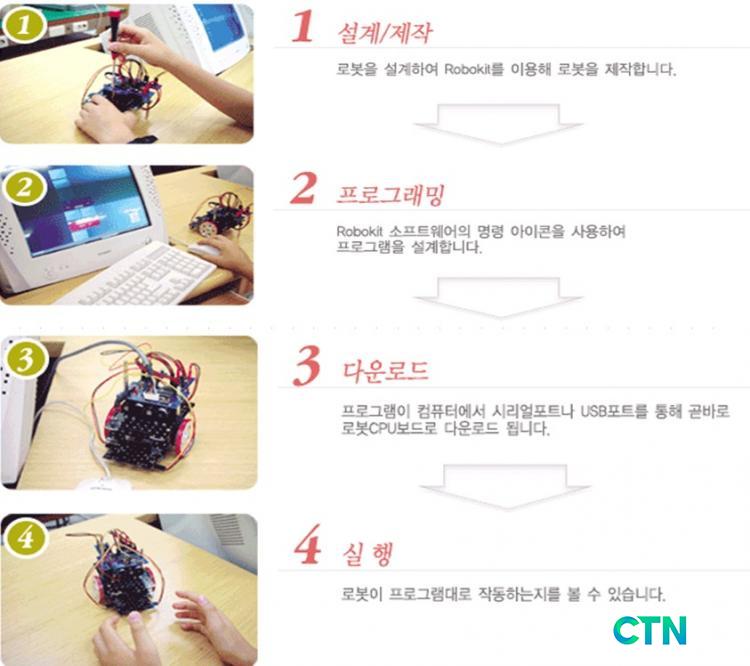 1

1 설계/제작

로봇을 설계하여 Robokit를 이용해 로봇을 제작합니다.

2

2 프로그래밍

Robokit 소프트웨어의 명령 아이콘을 사용하여 프로그램을 설계합니다.

3

3 다운로드

프로그램이 컴퓨터에서 시리얼포트나 USB포트를 통해 곧바로 로봇CPU보드로 다운로드 됩니다.

4

4 실 행

로봇이 프로그램대로 작동하는지를 볼 수 있습니다.

CTN